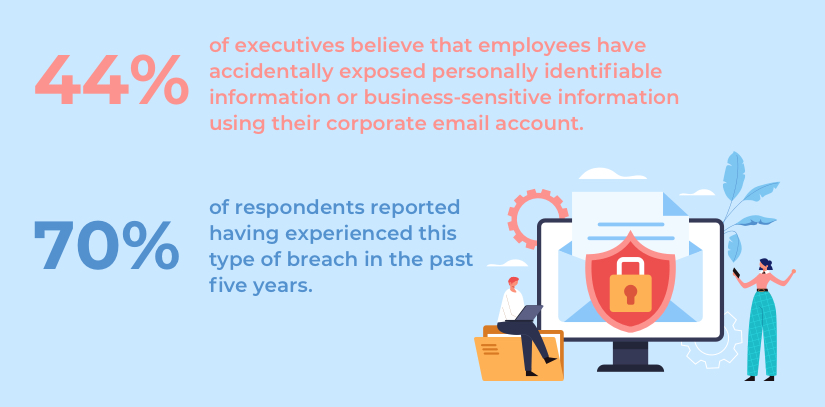 44%

of executives believe that employees have accidentally exposed personally identifiable information or business-sensitive information using their corporate email account.

70%

of respondents reported having experienced this type of breach in the past five years.